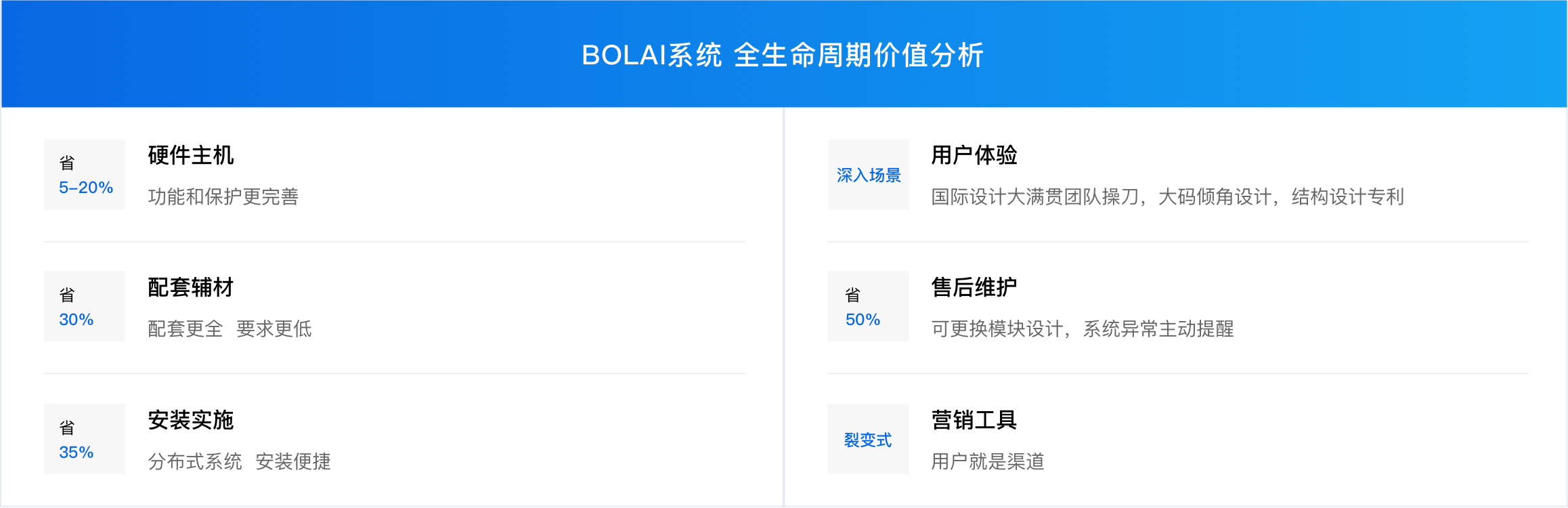 BOLAI系统 全生命周期价值分析

省
5–20%

硬件主机

功能和保护更完善

省
30%

配套辅材

配套更全 要求更低

省
35%

安装实施

分布式系统 安装便捷

深入场景

用户体验

国际设计大满贯团队操刀，大码倾角设计，结构设计专利

省
50%

售后维护

可更换模块设计，系统异常主动提醒

裂变式

营销工具

用户就是渠道